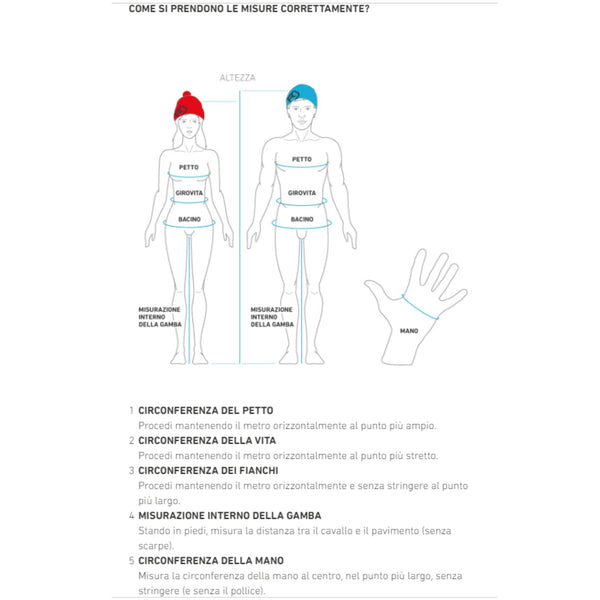 COME SI PRENDONO LE MISURE CORRETTAMENTE?

ALTEZZA

PETTO
GIROVITA
BACINO
MISURAZIONE INTERNO DELLA GAMBA

PETTO
GIROVITA
BACINO
MISURAZIONE INTERNO DELLA GAMBA

MANO

1 CIRCONFERENZA DEL PETTO
Procedi mantenendo il metro orizzontalmente al punto più ampio.

2 CIRCONFERENZA DELLA VITA
Procedi mantenendo il metro orizzontalmente al punto più stretto.

3 CIRCONFERENZA DEI FIANCHI
Procedi mantenendo il metro orizzontalmente e senza stringere al punto più largo.

4 MISURAZIONE INTERNO DELLA GAMBA
Stando in piedi, misura la distanza tra il cavallo e il pavimento (senza scarpe).

5 CIRCONFERENZA DELLA MANO
Misura la circonferenza della mano al centro, nel punto più largo, senza stringere (e senza il pollice).